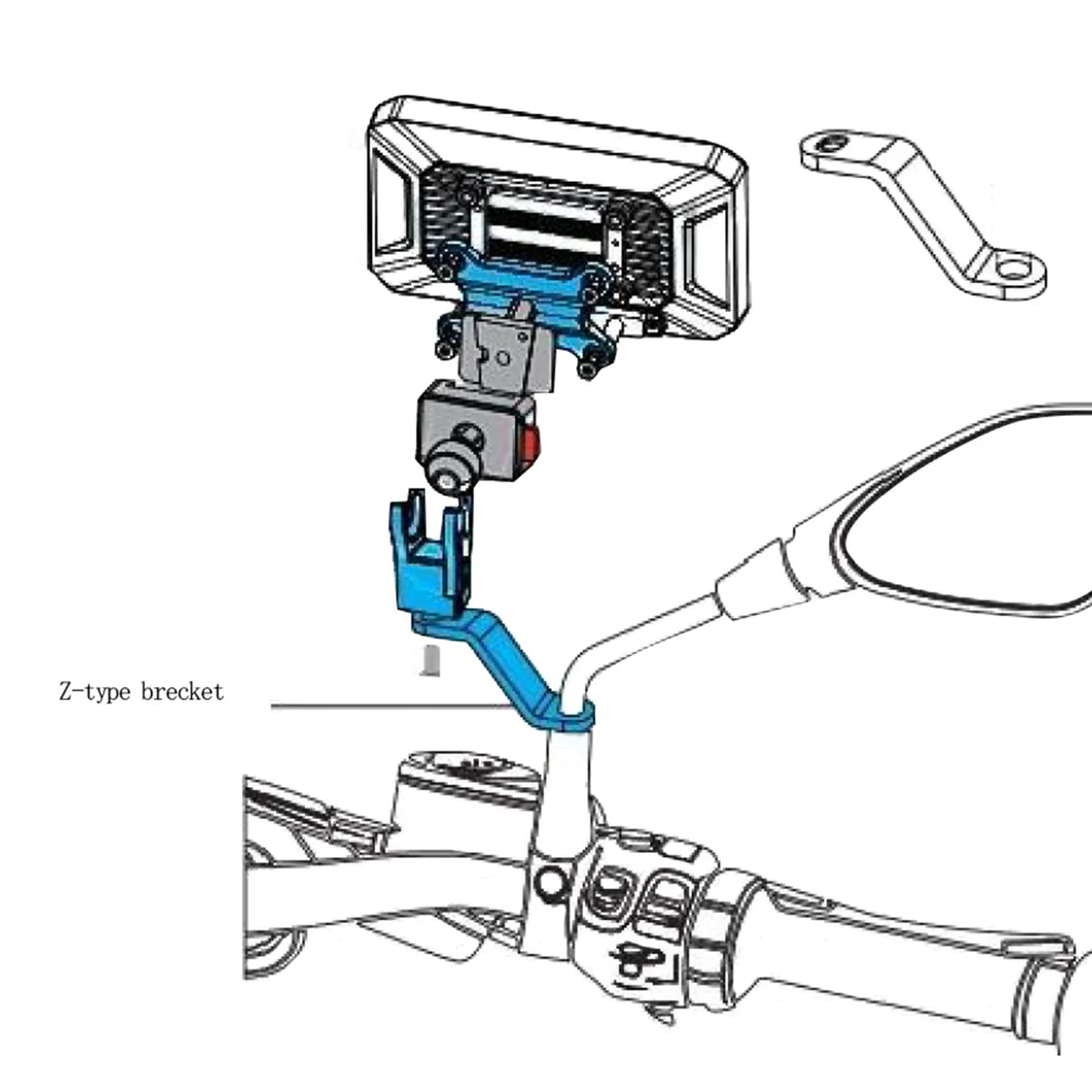 Z-type brecket