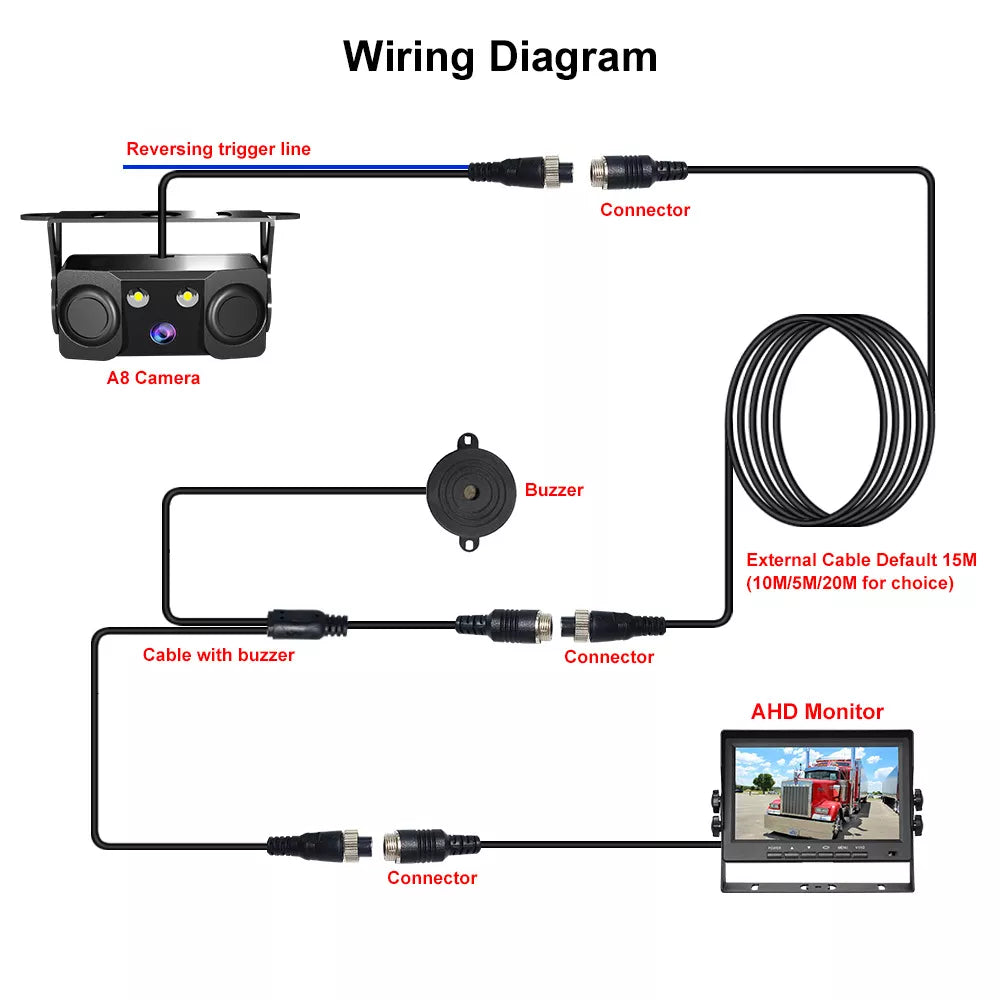 Wiring Diagram

Reversing trigger line

Connector

A8 Camera

Buzzer

External Cable Default 15M
(10M/5M/20M for choice)

Cable with buzzer

Connector

AHD Monitor

Connector